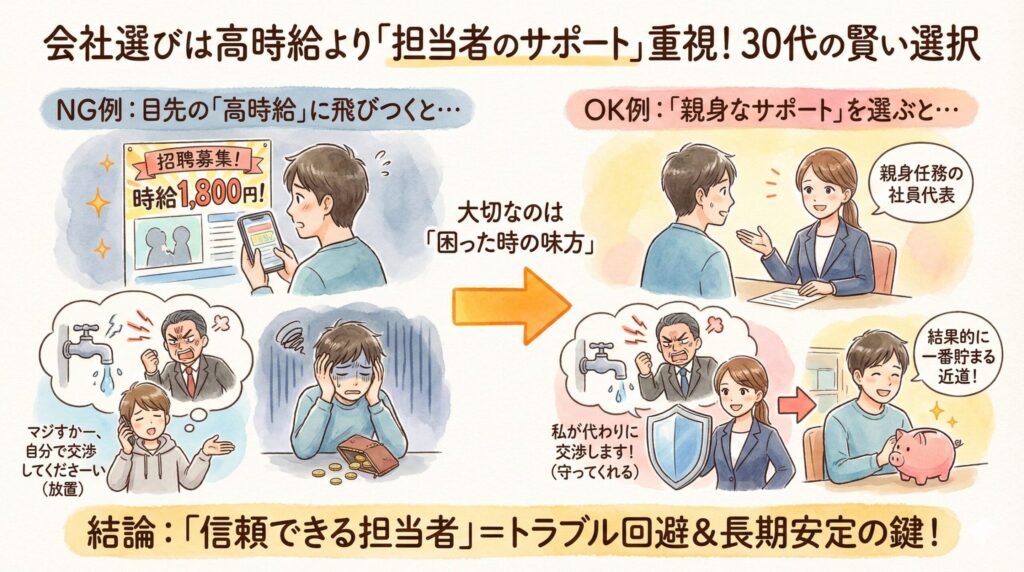 会社選びは高時給より「担当者のサポート」重視！30代の賢い選択

NG例：目先の「高時給」に飛びつくと…

招聘募集！
時給1,800円！

マジすかー、自分で交渉してくださーい（放置）

大切なのは「困った時の味方」

OK例：「親身なサポート」を選ぶと…

親身任務の社員代表

私が代わりに交渉します！（守ってくれる）

結果的に一番貯まる近道！

結論：「信頼できる担当者」＝トラブル回避＆長期安定の鍵！