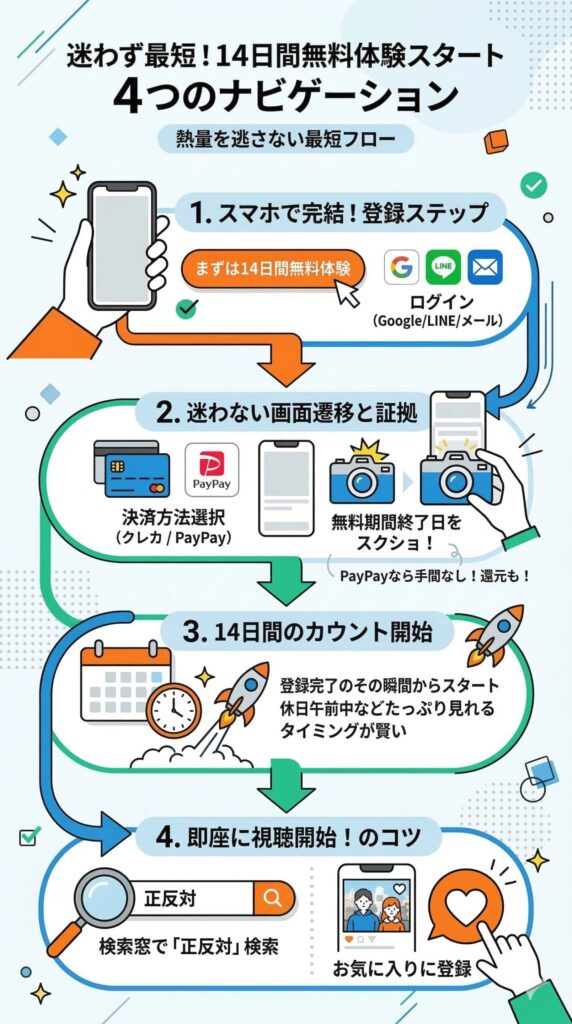 迷わず最短！14日間無料体験スタート
4つのナビゲーション

熱量を逃さない最短フロー

1. スマホで完結！登録ステップ

まずは14日間無料体験

LINE

ログイン
（Google/LINE/メール）

2. 迷わない画面遷移と証拠

PayPay

決済方法選択
（クレカ / PayPay）

無料期間終了日を
スクショ！

PayPayなら手間なし！還元も！

3. 14日間のカウント開始

登録完了のその瞬間からスタート
休日午前中などたっぷり見れる
タイミングが賢い

4. 即座に視聴開始！のコツ

正反対

検索窓で「正反対」検索

お気に入りに登録